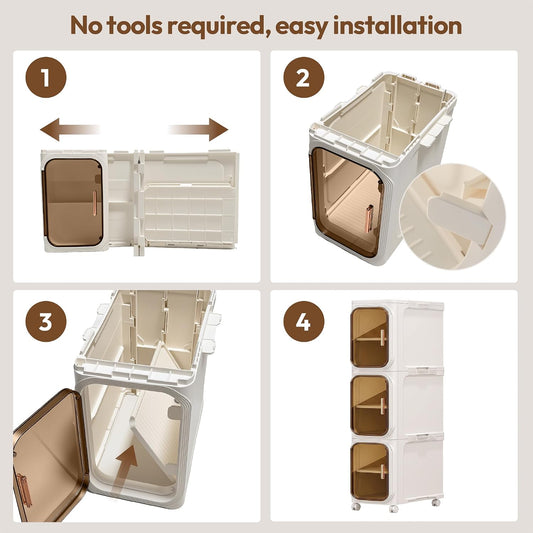 No tools required, easy installation

1

2

3

4